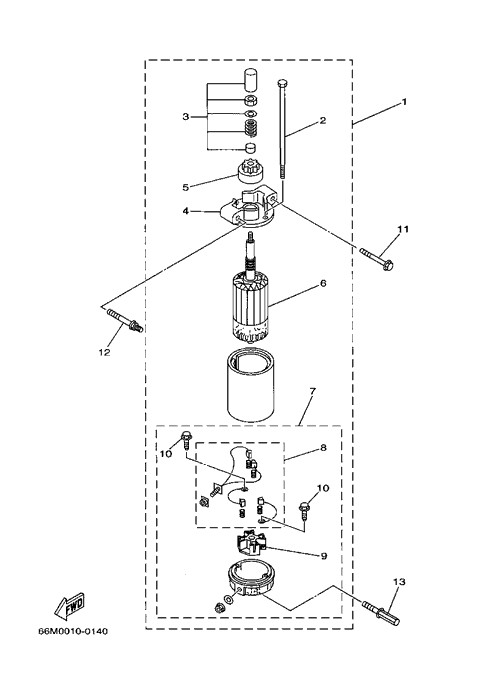 1
2
3
5
4
11
6
12
7
10
8
10
9
13
FWD
66M0010-0140