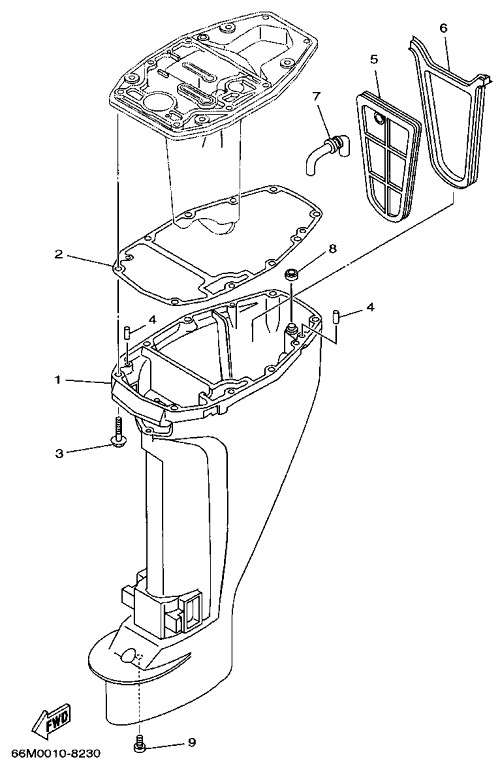 6
5
7
2
8
4
4
1
3
FWD
9
66M0010-8230