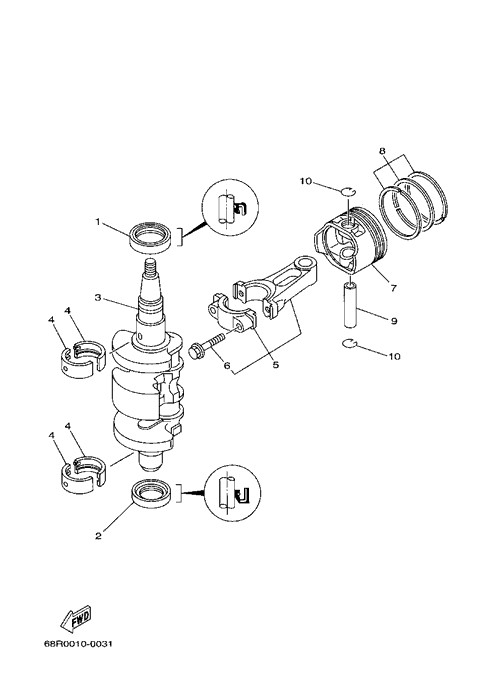 8
10
1
7
3
9
4
4
6
5
10
4
4
2
FWD
68R0010-0031