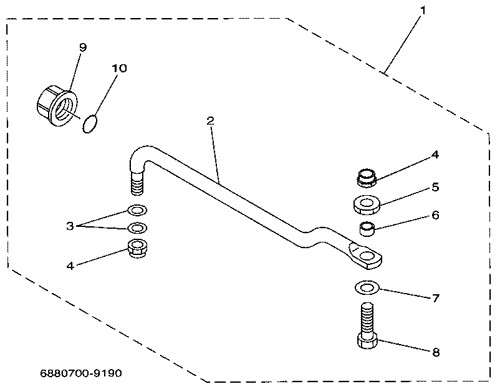 1
9
10
2
4
5
6
3
4
7
8
6880700-9190