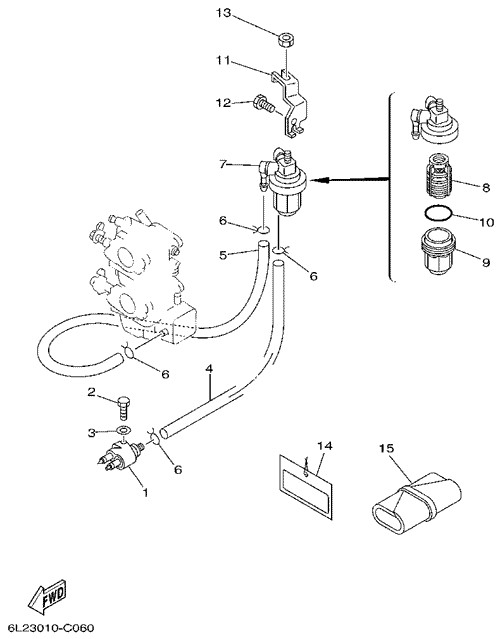 13
11
12
7
8
10
9
6
5
6
6
4
2
3
6
1
14
15
FWD
6L23010-C060