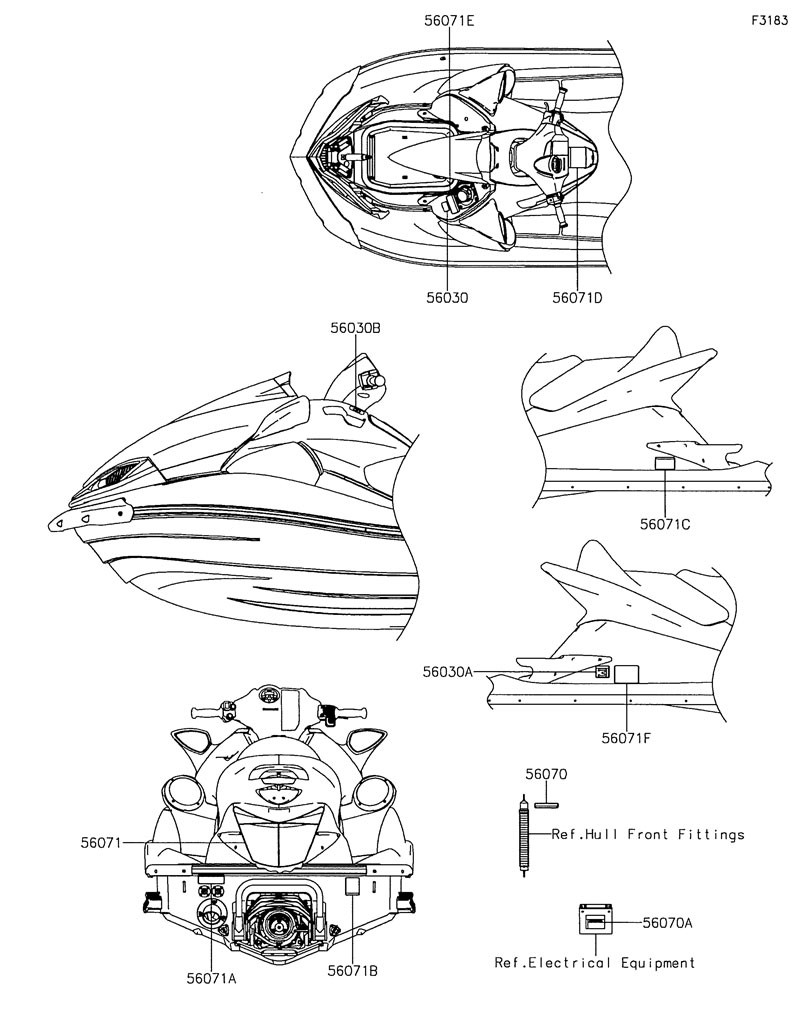 F3183

56071E

56030

56071D

56030B

56071C

56030A

56071F

56070

Ref.Hull Front Fittings

56071

56070A

Ref.Electrical Equipment

56071A

56071B