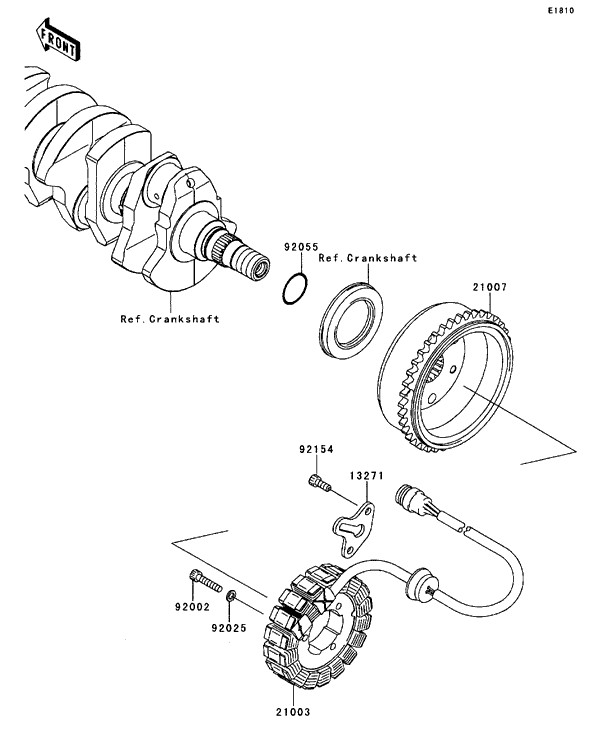 E1810

FRONT

92055
Ref.Crankshaft
21007
Ref.Crankshaft

92154
13271

92002
92025
21003