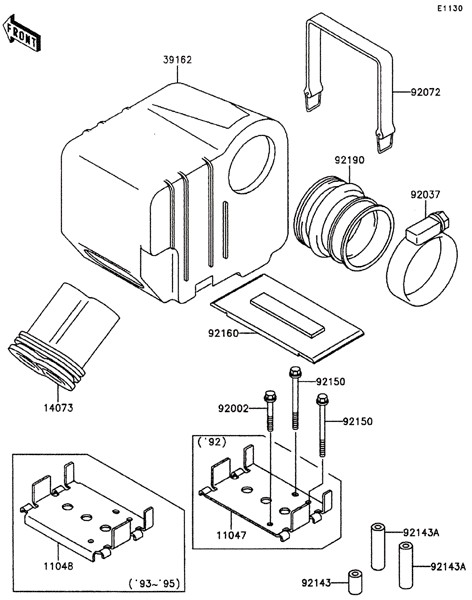 E1130

FRONT

39162

92072

92190

92037

92160

14073

92150

92002

92150

('92)

11047

11048

('93~'95)

92143A

92143A

92143