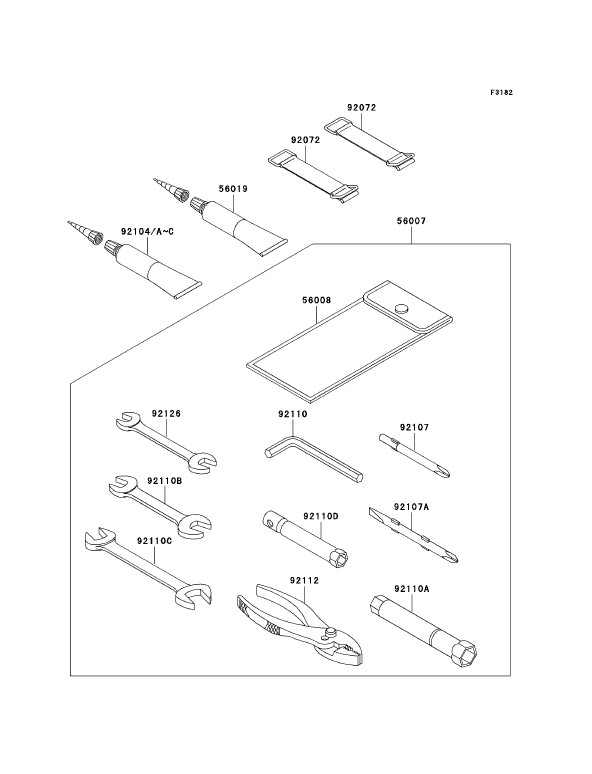 F3182

92072

92072

56019

92104/A~C

56007

56008

92126

92110

92107

92110B

92110D

92107A

92110C

92112

92110A