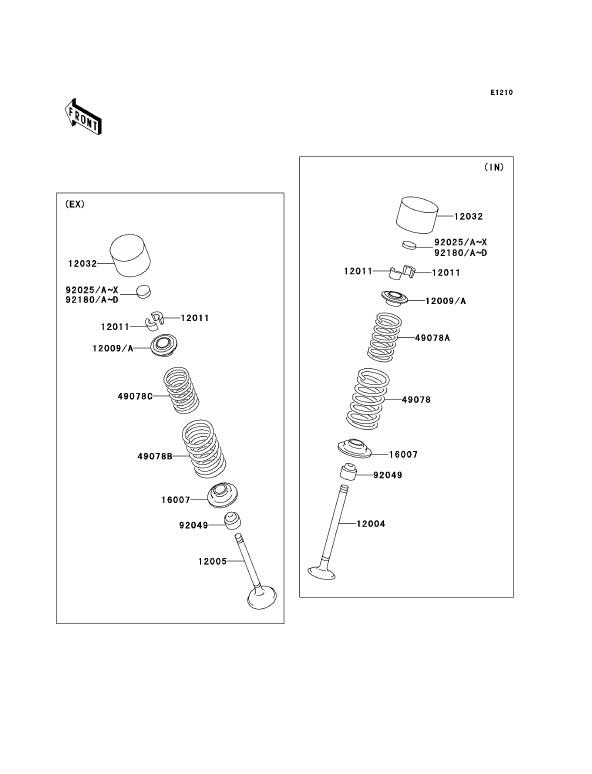 E1210

FRONT

(EX)

12032

92025/A~X
92180/A~D

12011
12011

12009/A

49078C

49078B

16007

92049

12005

(IN)

12032

92025/A~X
92180/A~D

12011
12011

12009/A

49078A

49078

16007

92049

12004