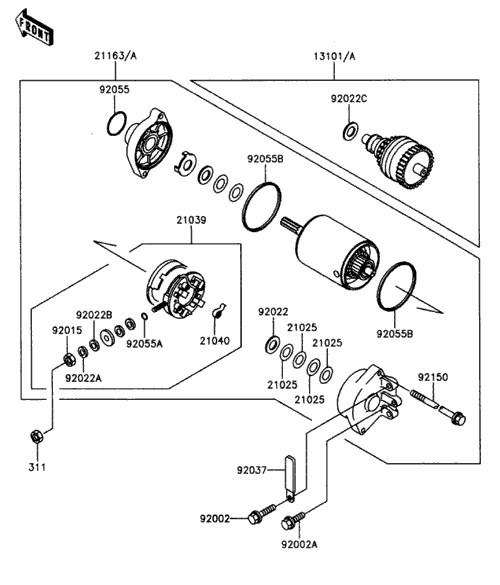 FRONT

21163/A

13101/A

92055

92022C

92055B

21039

92022B

92015

92055A

21040

92022A

92022

21025

21025

21025

21025

92055B

92150

311

92037

92002

92002A