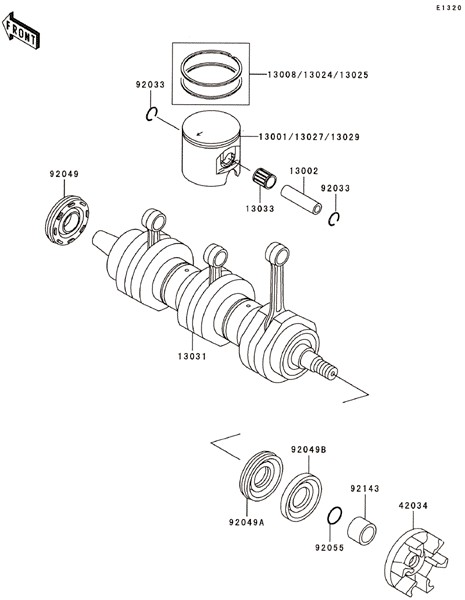 E1320

FRONT

13008/13024/13025

92033

13001/13027/13029

92049

13002

92033

13033

13031

92049B

92143

42034

92049A

92055