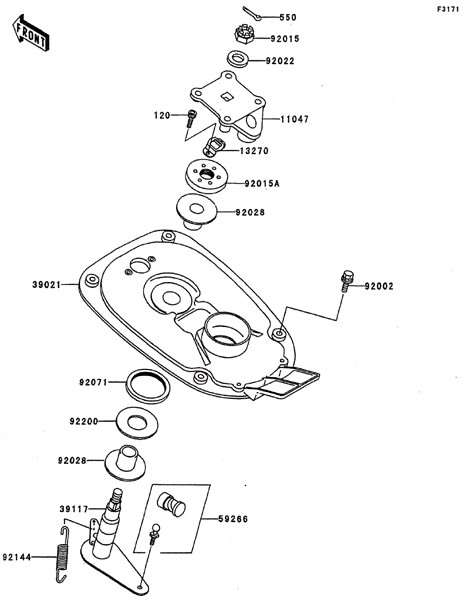 F3171

FRONT

550
92015
92022
120
11047
13270
92015A
92028
39021
92002
92071
92200
92028
39117
59266
92144